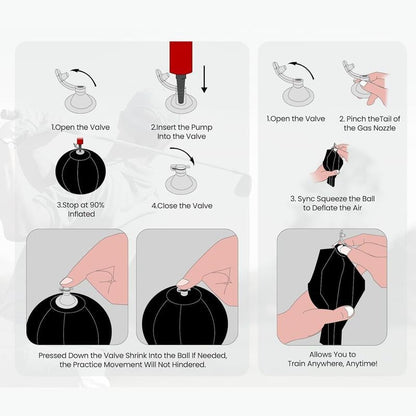 1.Open the Valve

2.Insert the Pump Into the Valve

3.Stop at 90% Inflated

4.Close the Valve

Pressed Down the Valve Shrink Into the Ball If Needed, the Practice Movement Will Not Hindered.

1.Open the Valve

2. Pinch theTail of the Gas Nozzle

3. Sync Squeeze the Ball to Deflate the Air

Allows You to Train Anywhere, Anytime!