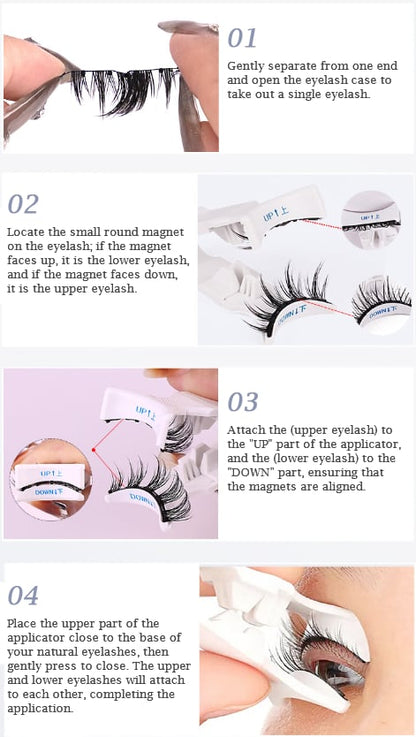 01

Gently separate from one end and open the eyelash case to take out a single eyelash.

02

Locate the small round magnet on the eyelash; if the magnet faces up, it is the lower eyelash, and if the magnet faces down, it is the upper eyelash.

UP↑上

UP↑上

DOWN↓下

DOWN↓下

UP↑上

UP↑上

DOWN↓下

DOWN↓下

03

Attach the (upper eyelash) to the "UP" part of the applicator, and the (lower eyelash) to the "DOWN" part, ensuring that the magnets are aligned.

04

Place the upper part of the applicator close to the base of your natural eyelashes, then gently press to close. The upper and lower eyelashes will attach to each other, completing the application.