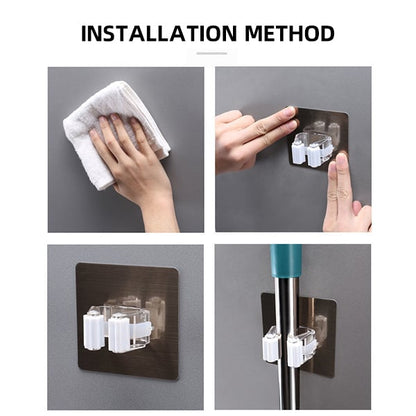 INSTALLATION METHOD